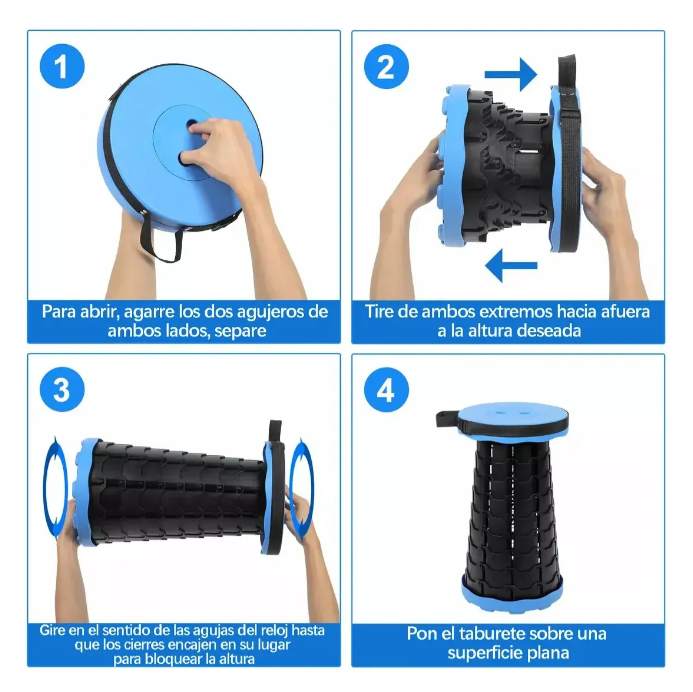 1

Para abrir, agarre los dos agujeros de ambos lados, separe

2

Tire de ambos extremos hacia afuera a la altura deseada

3

Gire en el sentido de las agujas del reloj hasta que los cierres encajen en su lugar para bloquear la altura

4

Pon el taburete sobre una superficie plana