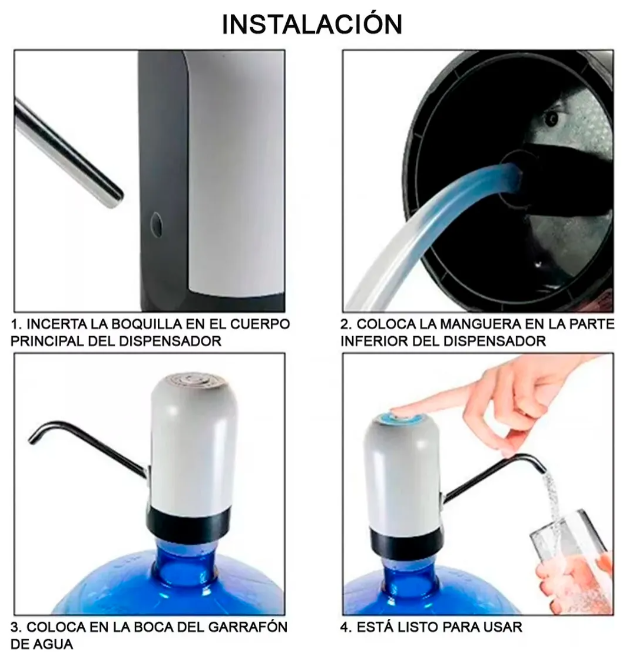 INSTALACIÓN

1. INCERTA LA BOQUILLA EN EL CUERPO PRINCIPAL DEL DISPENSADOR

2. COLOCA LA MANGUERA EN LA PARTE INFERIOR DEL DISPENSADOR

3. COLOCA EN LA BOCA DEL GARRAFÓN DE AGUA

4. ESTÁ LISTO PARA USAR